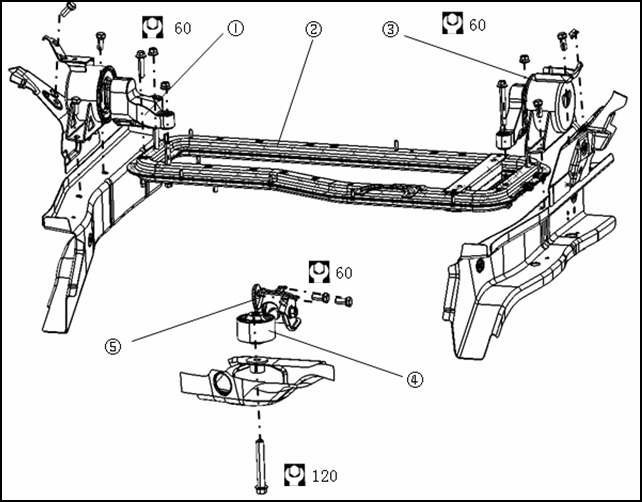 60
①
②
③
60
60
⑤
④
120