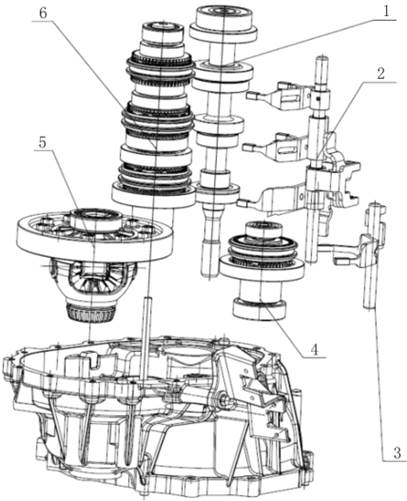 6
1
2
5
4
3