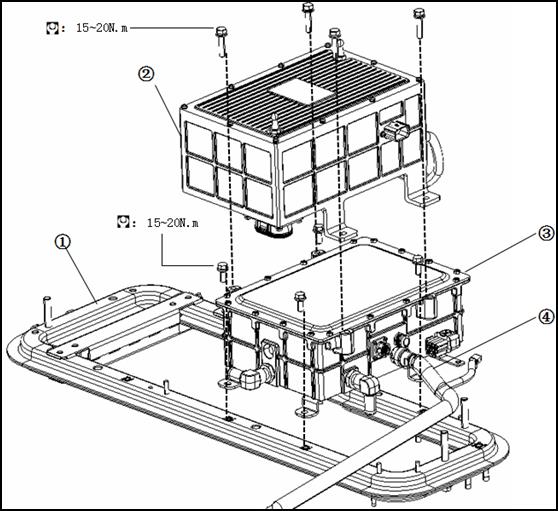 : 15~20N.m

②

: 15~20N.m

①

③

④