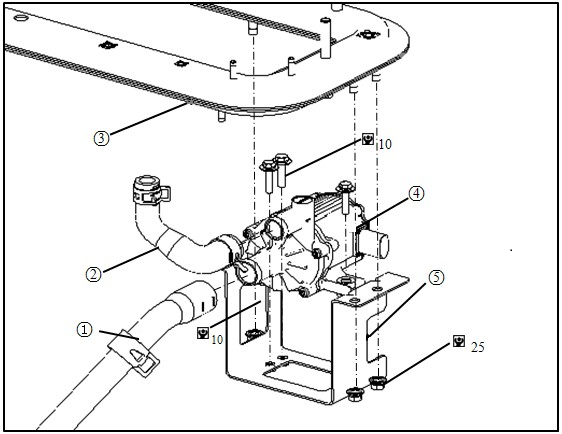 ③
10
④
②
⑤
①
10
25