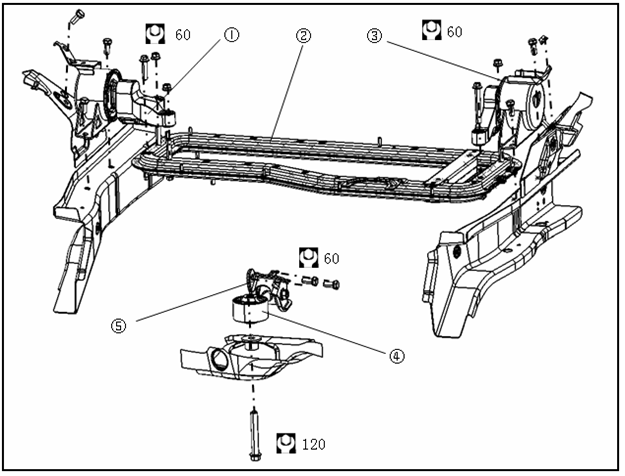 60
①
②
③
60
60
⑤
④
120