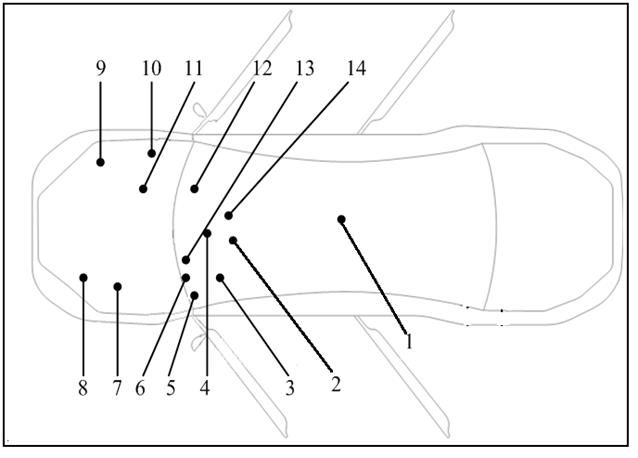 9 10 11 12 13 14

8 7 6 5 4 3 2 1