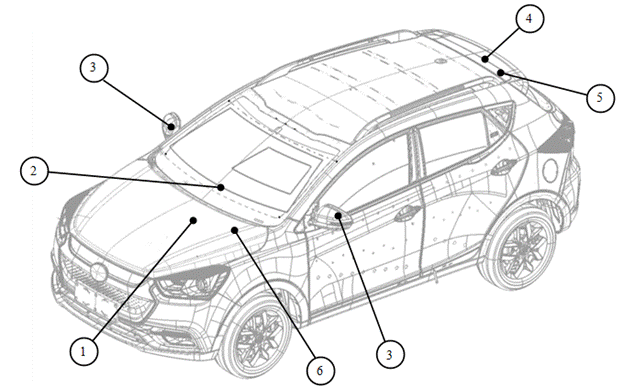 3
4
5
2
1
6
3