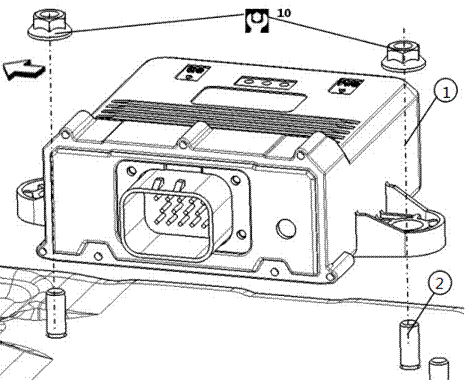 10
1
2