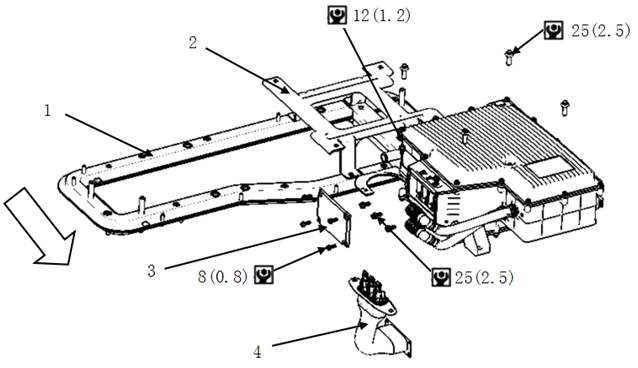 12(1.2)
25(2.5)
2
1
3
8(0.8)
25(2.5)
4