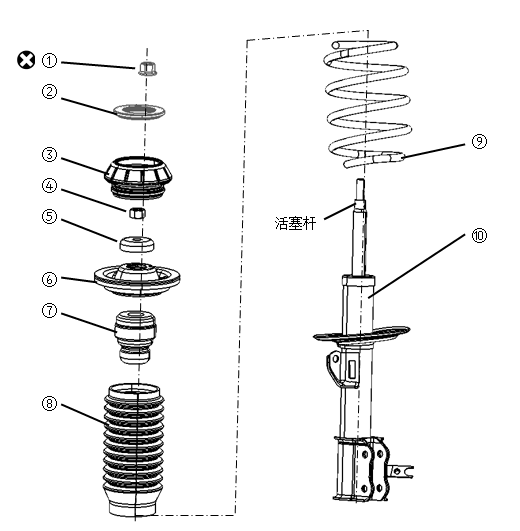 ①
②
③
④
⑤
⑥
⑦
⑧
⑨
活塞杆
⑩