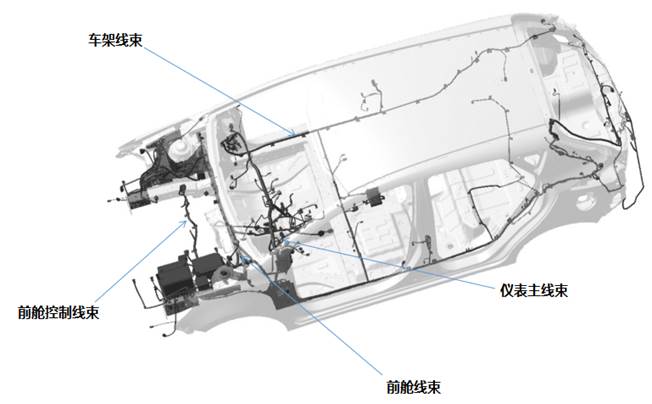 车架线束

前舱控制线束

仪表主线束

前舱线束