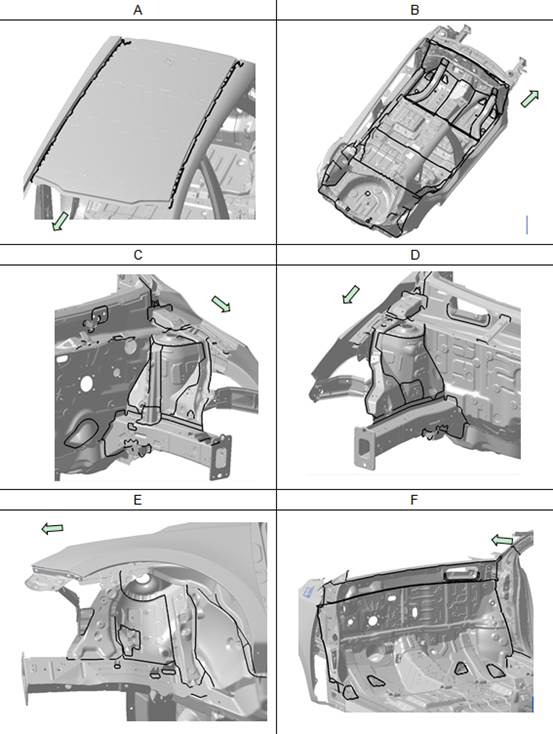 | A | B |
|---|---|
| | |
| C | D |
| | |
| E | F |
| | |