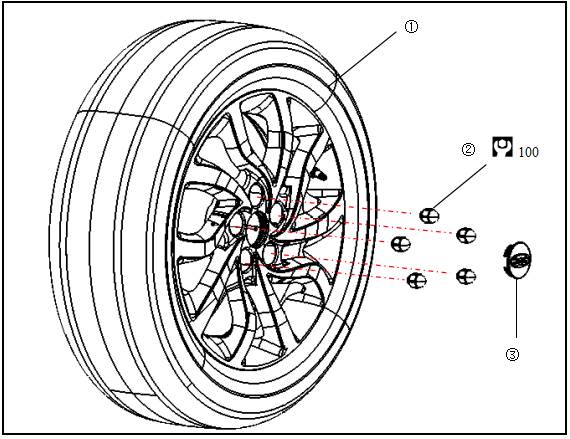 ①

②

100

③