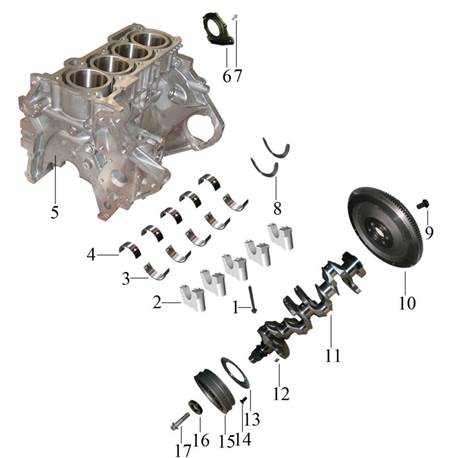 6 7

5

8

9

4

3

2

1

10

11

12

13

14

15

16

17