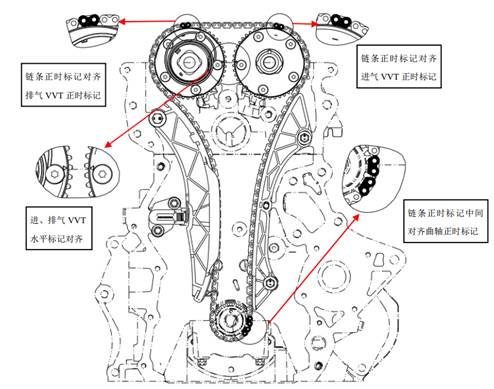 链条正时标记对齐
排气 VVT 正时标记

链条正时标记对齐
进气 VVT 正时标记

进、排气 VVT
水平标记对齐

链条正时标记中间
对齐曲轴正时标记